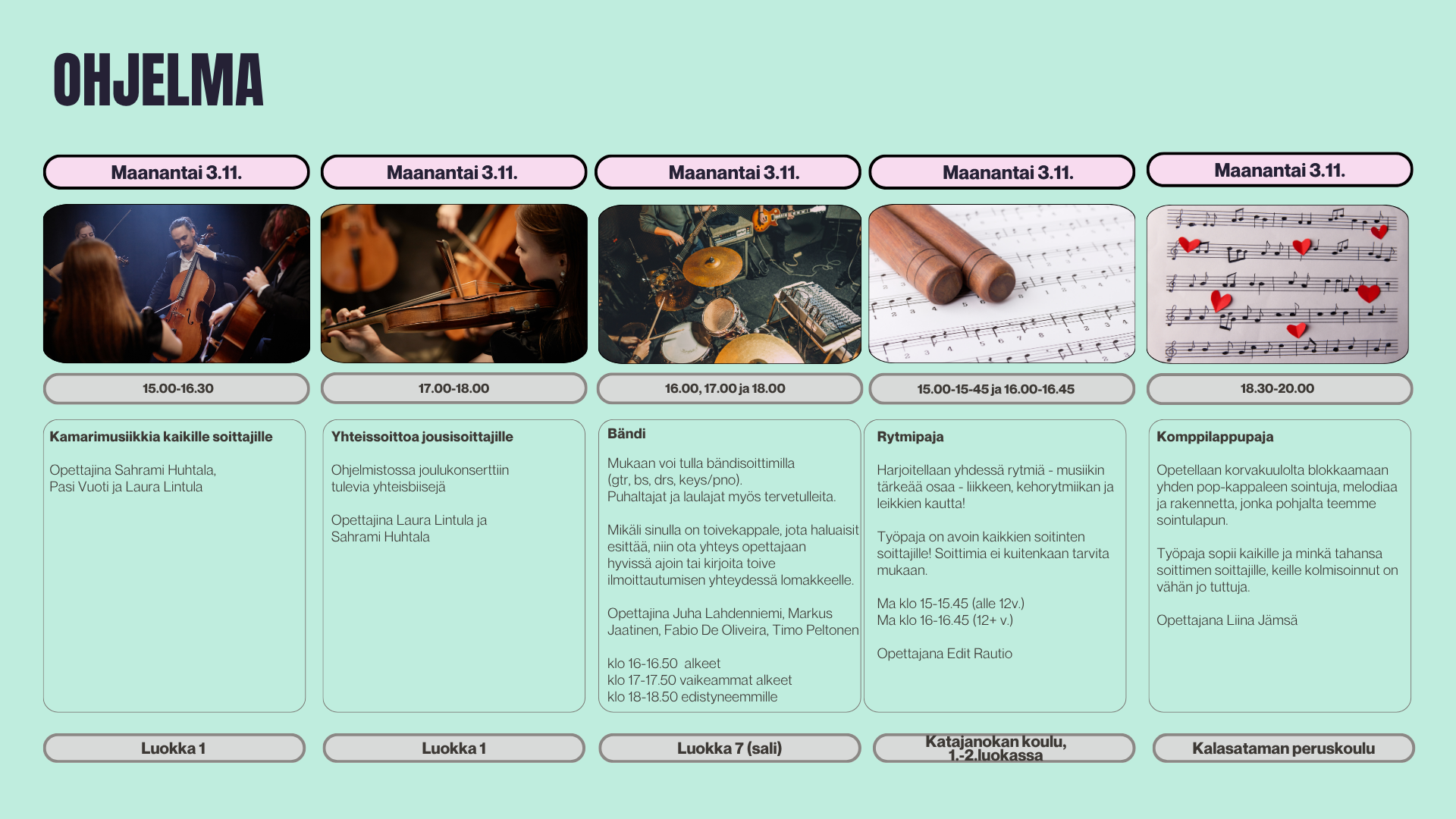 OHJELMA

Maanantai 3.11.

15.00-16.30

Kamarimusiikkia kaikille soittajille

Opettajina Sahrami Huhtala, Pasi Vuoti ja Laura Lintula

Luokka 1

Maanantai 3.11.

17.00-18.00

Yhteissoittoa jousisoittajille

Ohjelmistossa joulukonserttiin tulevia yhteisbiisejä

Opettajina Laura Lintula ja Sahrami Huhtala

Luokka 1

Maanantai 3.11.

16.00, 17.00 ja 18.00

Bändi

Mukaan voi tulla bändisoittimilla (gtr, bs, drs, keys/pno). Puhaltajat ja laulajat myös tervetulleita.

Mikäli sinulla on toivekappale, jota haluaisit esittää, niin ota yhteys opettajaan hyvissä ajoin tai kirjoita toive ilmoittautumisen yhteydessä lomakkeelle.

Opettajina Juha Lahdenniemi, Markus Jaatinen, Fabio De Oliveira, Timo Peltonen

klo 16-16.50 alkeet
klo 17-17.50 vaikeammat alkeet
klo 18-18.50 edistyneemmille

Luokka 7 (sali)

Maanantai 3.11.

15.00-15-45 ja 16.00-16.45

Rytmipaja

Harjoitellaan yhdessä rytmiä - musiikin tärkeää osaa - liikkeen, kehorytmiikan ja leikkien kautta!

Työpaja on avoin kaikkien soitinten soittajille! Soittimia ei kuitenkaan tarvita mukaan.

Ma klo 15-15.45 (alle 12v.)
Ma klo 16-16.45 (12+ v.)

Opettajana Edit Rautio

Katajanokan koulu, 1.-2.luokassa

Maanantai 3.11.

18.30-20.00

Komppilappupaja

Opetellaan korvakuulolta blokkaamaan yhden pop-kappaleen sointuja, melodiaa ja rakennetta, jonka pohjalta teemme sointulapun.

Työpaja sopii kaikille ja minkä tahansa soittimen soittajille, keille kolmisoinnut on vähän jo tuttuja.

Opettajana Liina Jämsä

Kalasataman peruskoulu